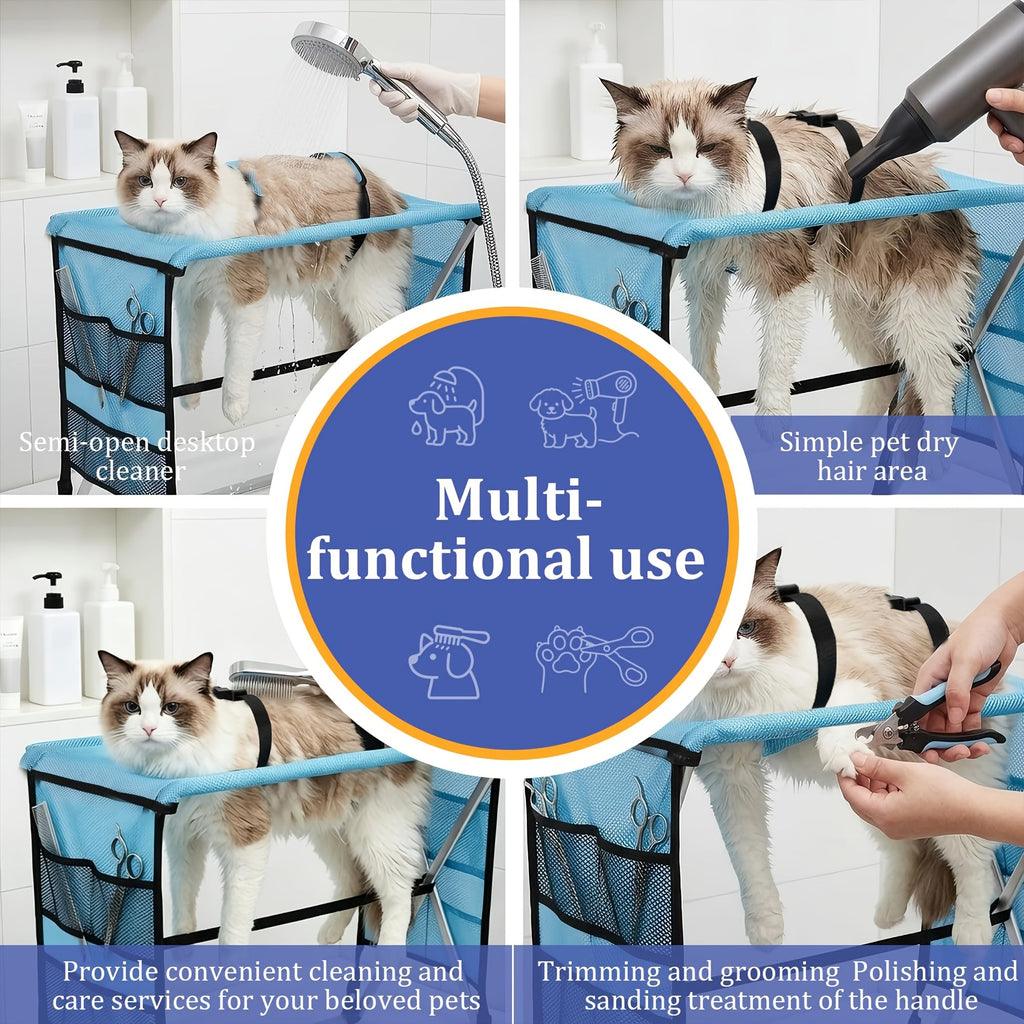 Semi-open desktop cleaner

Simple pet dry hair area

Multi-functional use

Provide convenient cleaning and care services for your beloved pets

Trimming and grooming Polishing and sanding treatment of the handle